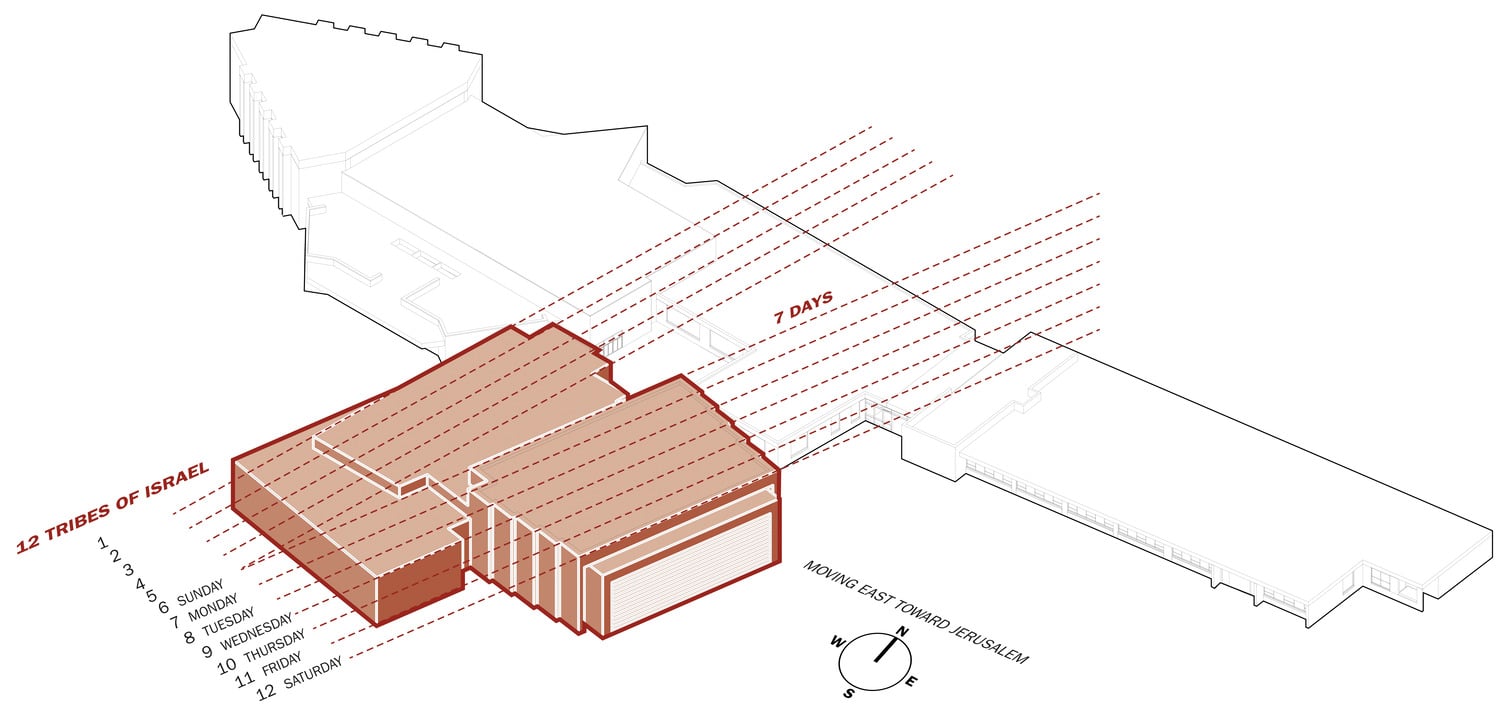 7 DAYS

12 TRIBES OF ISRAEL

1
2
3
4
5
6 SUNDAY
7 MONDAY
8 TUESDAY
9 WEDNESDAY
10 THURSDAY
11 FRIDAY
12 SATURDAY

MOVING EAST TOWARD JERUSALEM

N
W
E
S