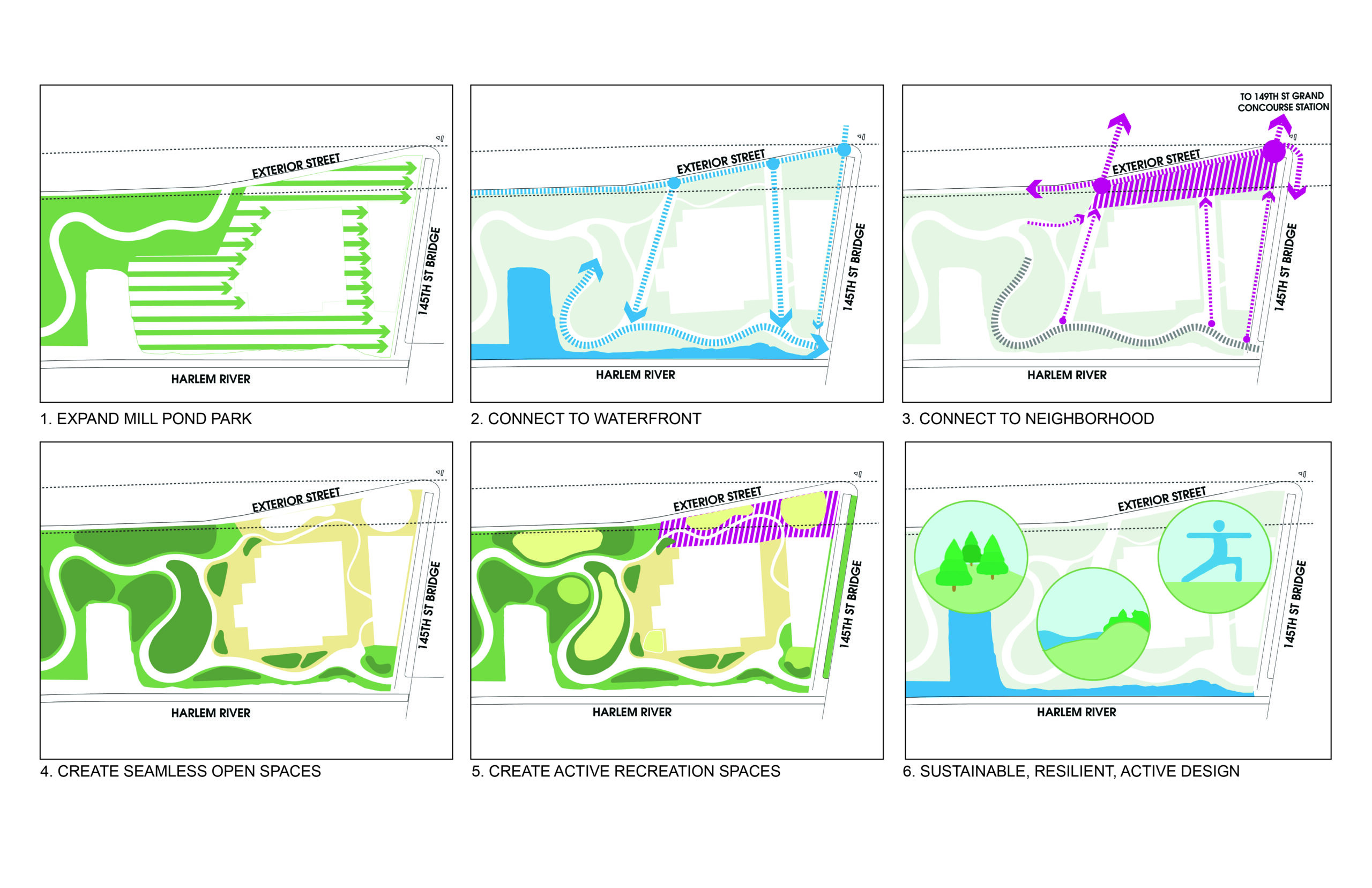 EXTERIOR STREET
145TH ST BRIDGE
HARLEM RIVER

1. EXPAND MILL POND PARK

EXTERIOR STREET
145TH ST BRIDGE
HARLEM RIVER

2. CONNECT TO WATERFRONT

TO 149TH ST GRAND CONCOURSE STATION
EXTERIOR STREET
145TH ST BRIDGE
HARLEM RIVER

3. CONNECT TO NEIGHBORHOOD

EXTERIOR STREET
145TH ST BRIDGE
HARLEM RIVER

4. CREATE SEAMLESS OPEN SPACES

EXTERIOR STREET
145TH ST BRIDGE
HARLEM RIVER

5. CREATE ACTIVE RECREATION SPACES

EXTERIOR STREET
145TH ST BRIDGE
HARLEM RIVER

6. SUSTAINABLE, RESILIENT, ACTIVE DESIGN