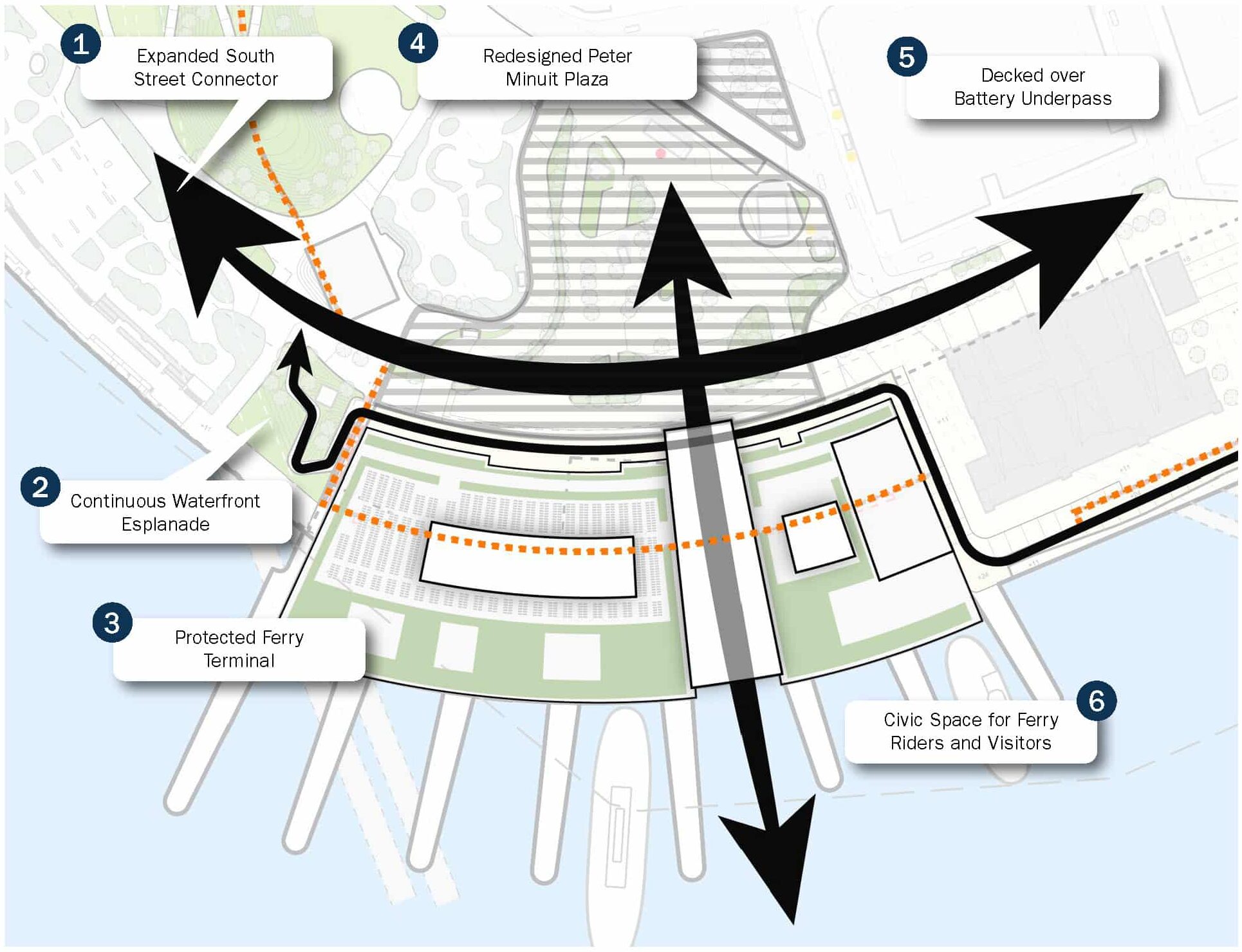 1
Expanded South Street Connector

4
Redesigned Peter Minuit Plaza

5
Decked over Battery Underpass

2
Continuous Waterfront Esplanade

3
Protected Ferry Terminal

6
Civic Space for Ferry Riders and Visitors